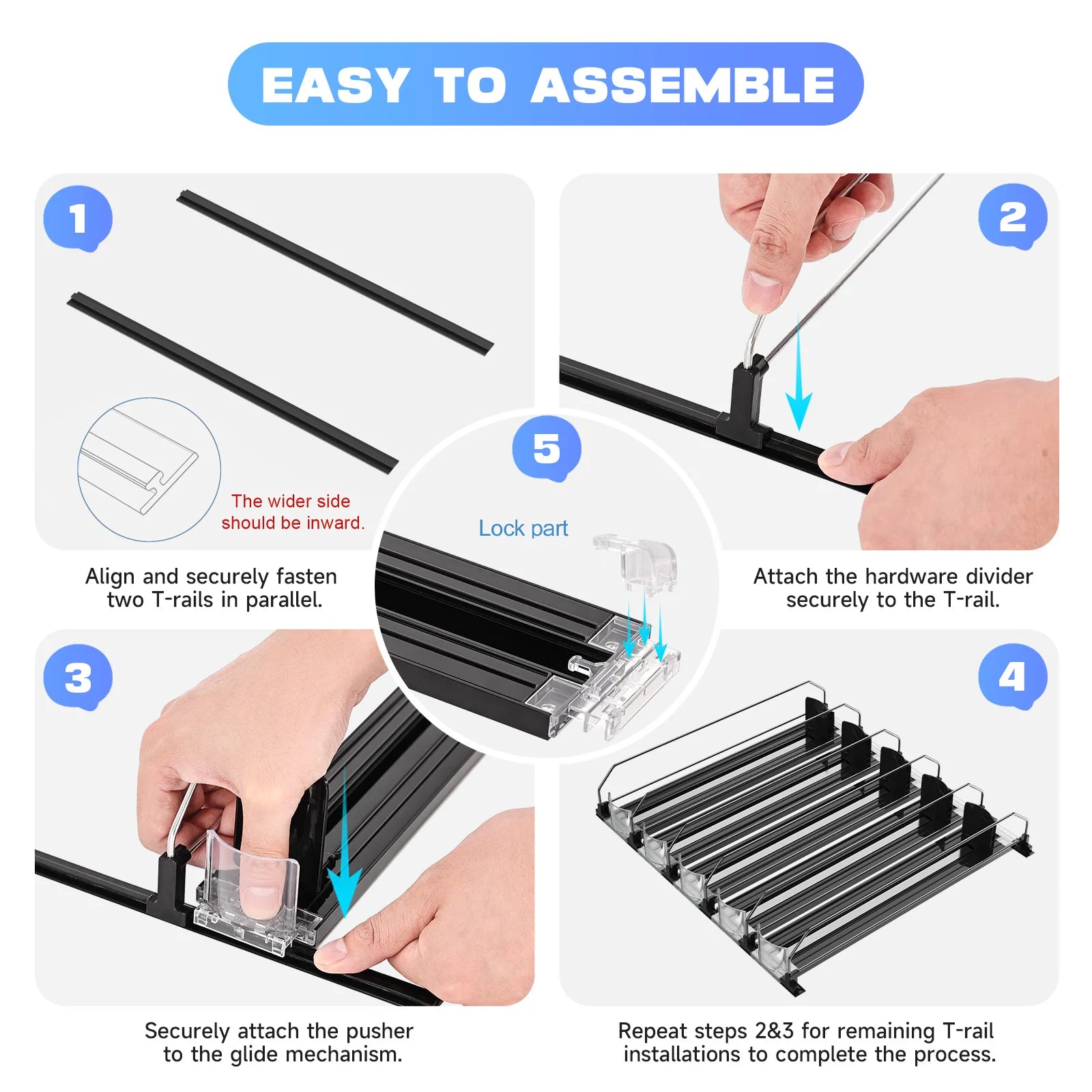 EASY TO ASSEMBLE

1

The wider side should be inward.

Align and securely fasten two T-rails in parallel.

2

Attach the hardware divider securely to the T-rail.

5

Lock part

3

Securely attach the pusher to the glide mechanism.

4

Repeat steps 2&3 for remaining T-rail installations to complete the process.